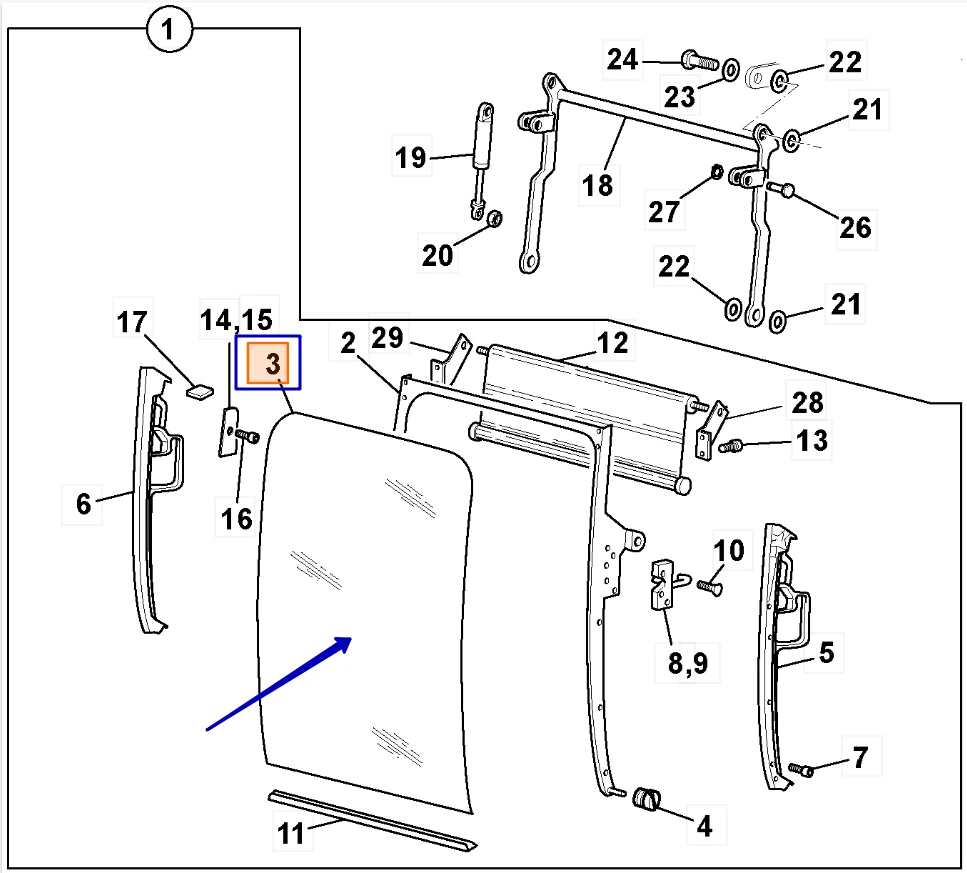 1
24
22
23
21
19
18
27
26
20
22
21
17
14,15
3
2
29
12
28
13
6
16
10
8,9
5
7
11
4